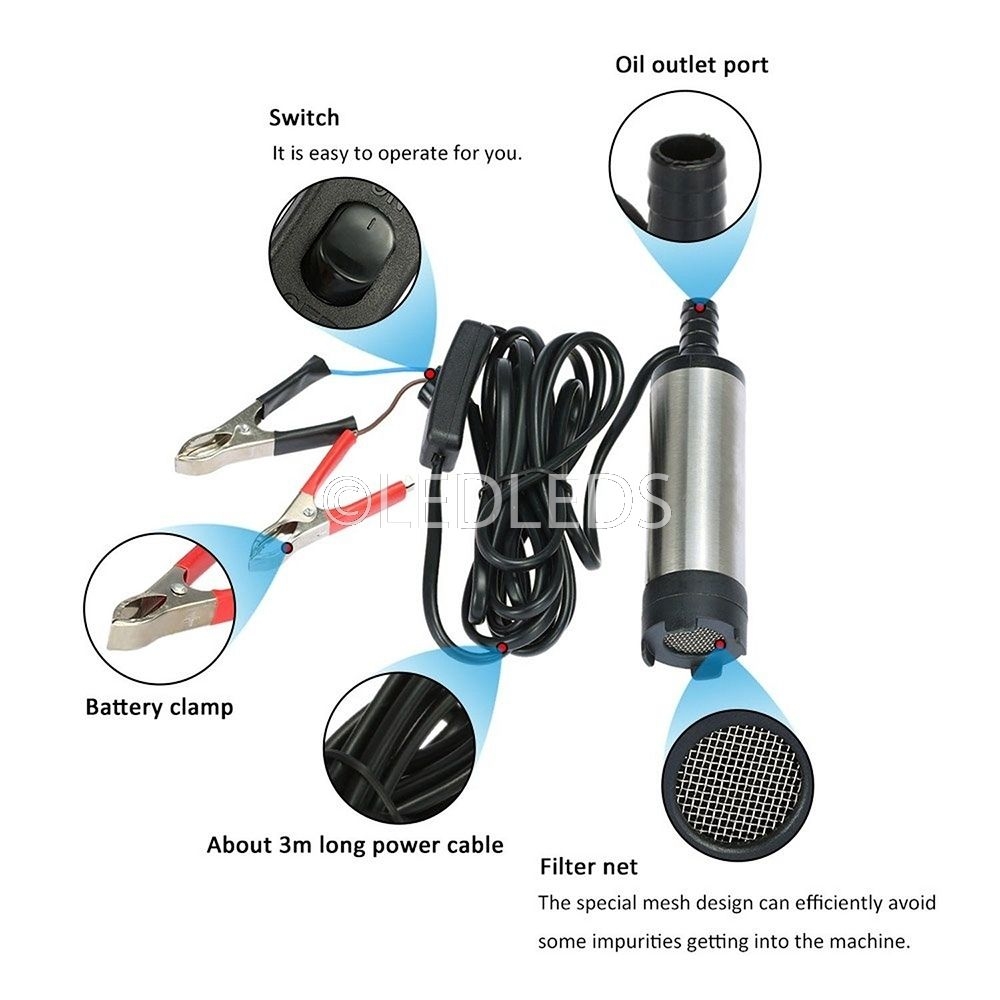 Oil outlet port

Switch
It is easy to operate for you.

©LEDLEDS

Battery clamp

About 3m long power cable

Filter net
The special mesh design can efficiently avoid some impurities getting into the machine.